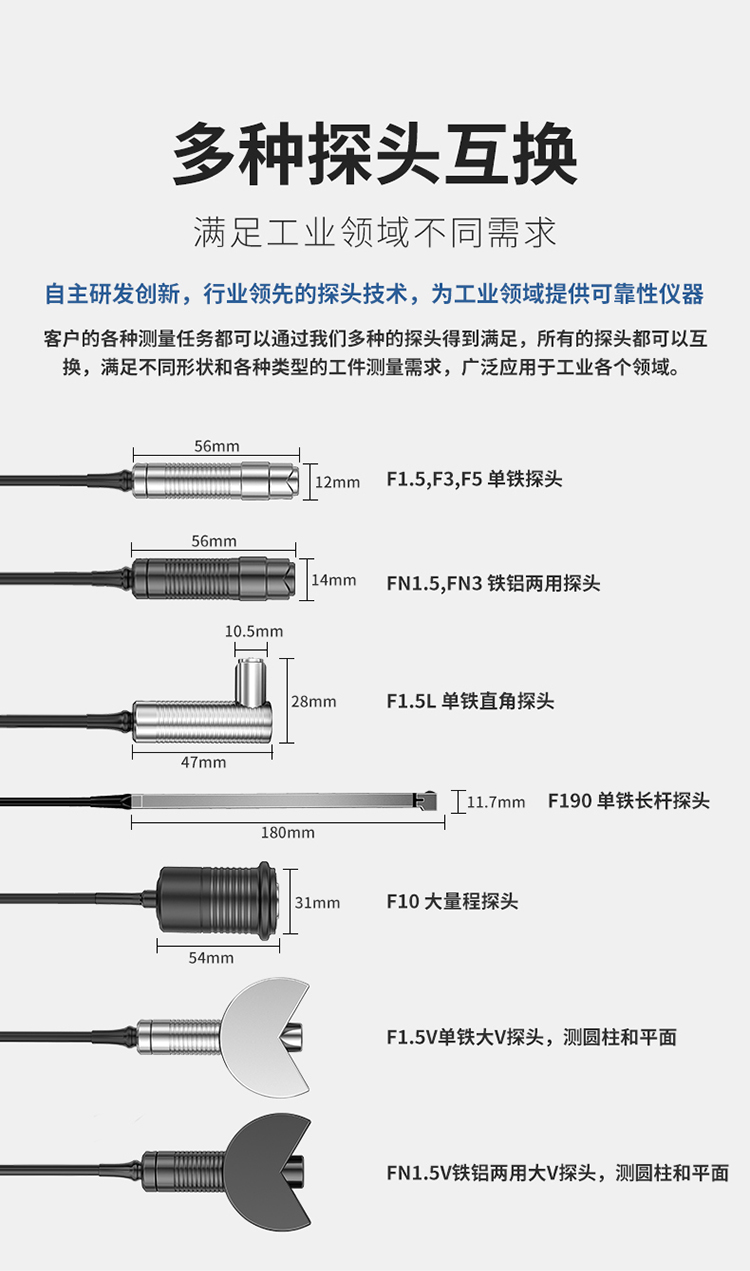 多种探头互换

满足工业领域不同需求

自主研发创新，行业领先的探头技术，为工业领域提供可靠性仪器

客户的各种测量任务都可以通过我们多种的探头得到满足，所有的探头都可以互换，满足不同形状和各种类型的工件测量需求，广泛应用于工业各个领域。

56mm
12mm
F1.5,F3,F5 单铁探头

56mm
14mm
FN1.5,FN3 铁铝两用探头

10.5mm
28mm
47mm
F1.5L 单铁直角探头

11.7mm
180mm
F190 单铁长杆探头

31mm
54mm
F10 大量程探头

F1.5V单铁大V探头，测圆柱和平面

FN1.5V铁铝两用大V探头，测圆柱和平面